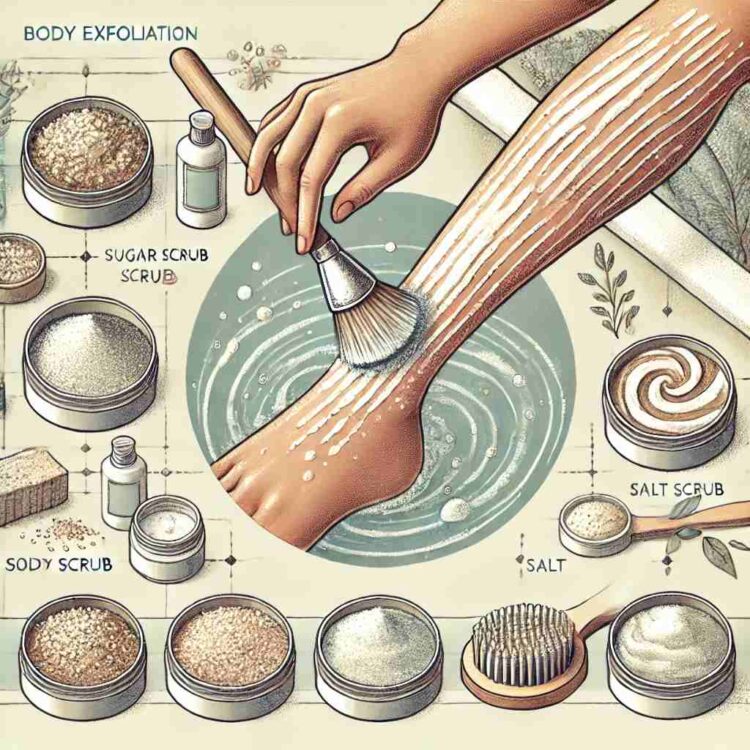 BODY EXFOLIATION

SUGAR SCRUB
SCRUB

SALT SCRUB

SODY SCRUB

SALT